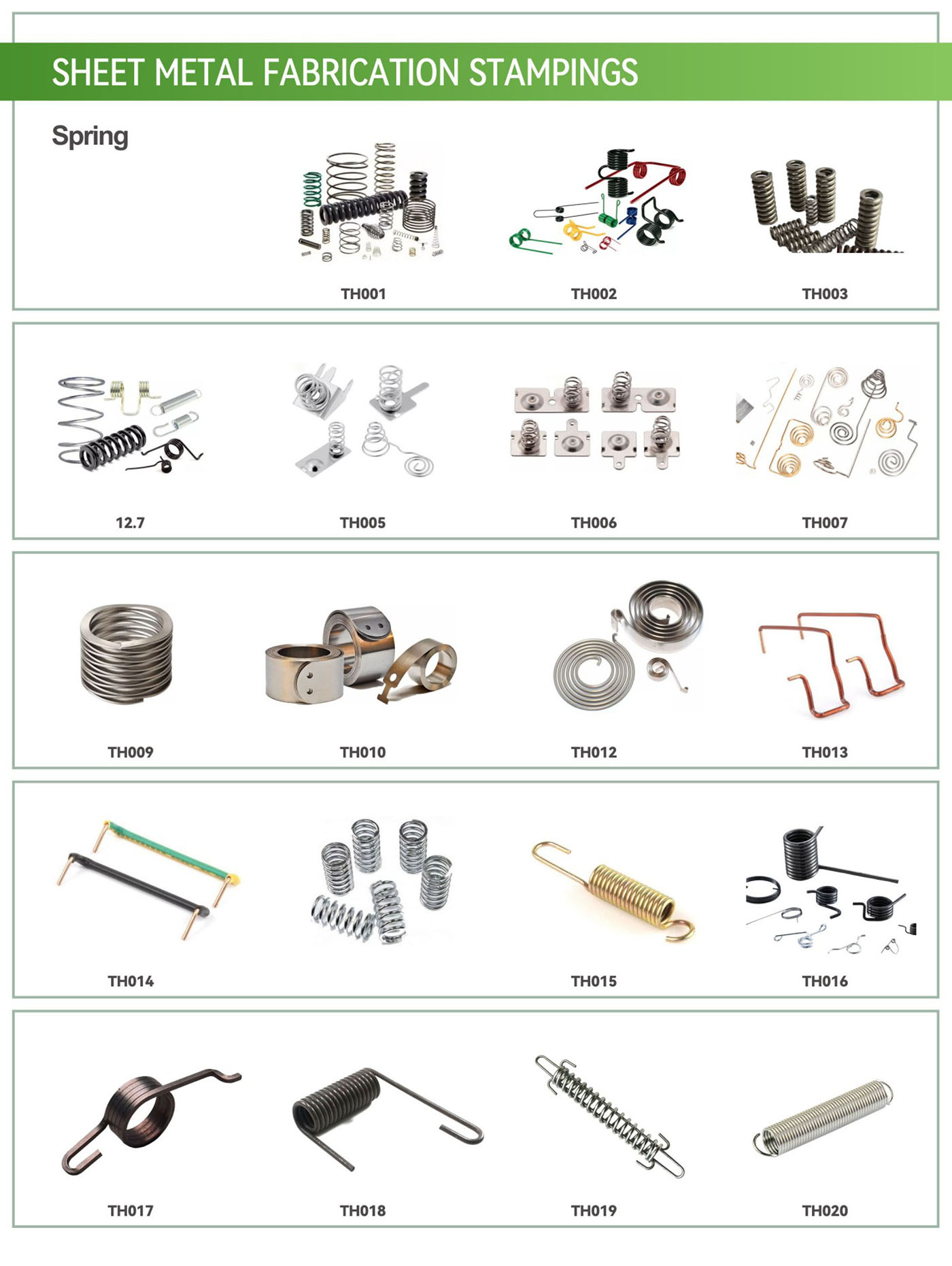 SHEET METAL FABRICATION STAMPINGS

Spring

TH001

TH002

TH003

12.7

TH005

TH006

TH007

TH009

TH010

TH012

TH013

TH014

TH015

TH016

TH017

TH018

TH019

TH020