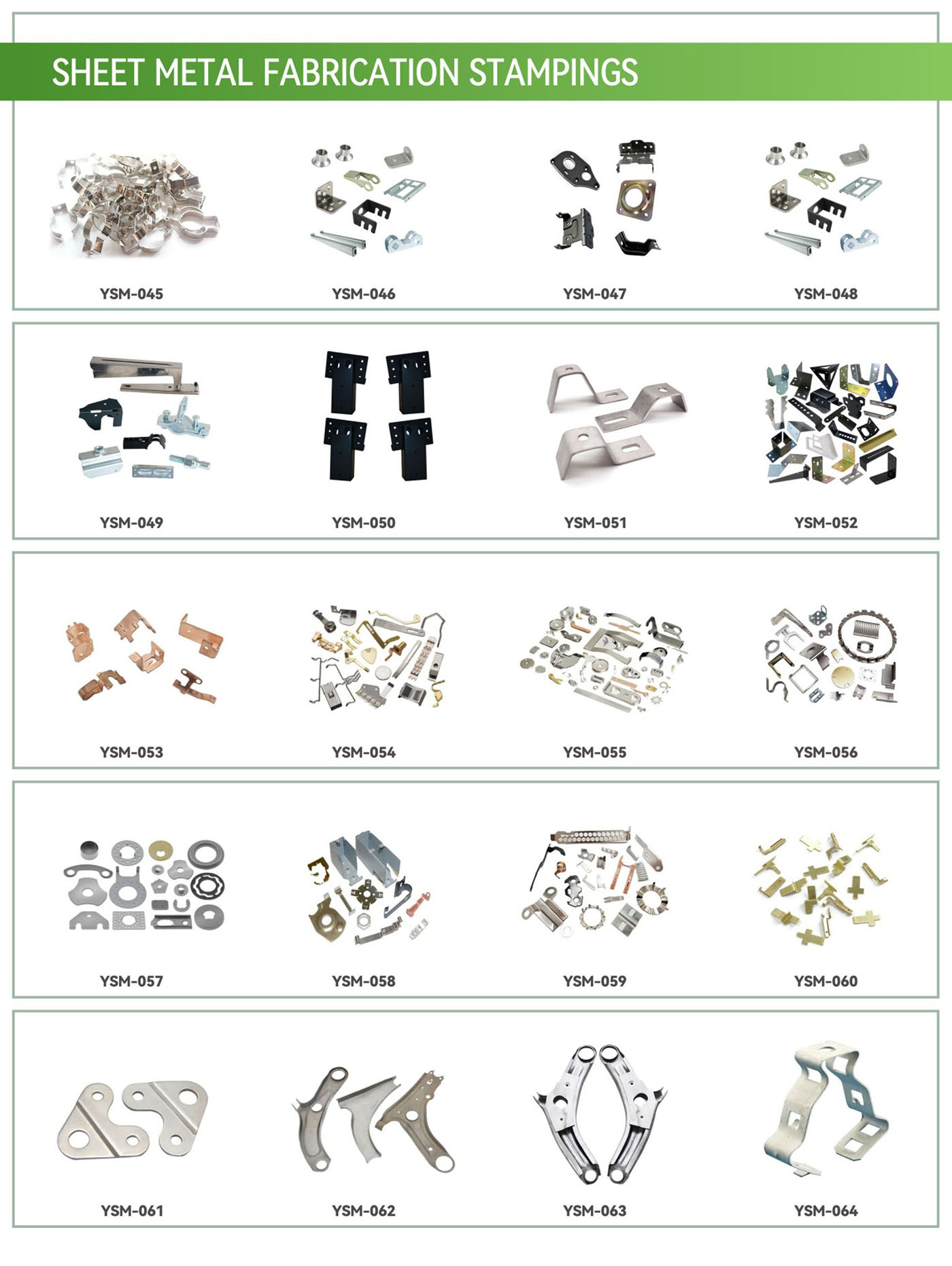 SHEET METAL FABRICATION STAMPINGS

YSM-045

YSM-046

YSM-047

YSM-048

YSM-049

YSM-050

YSM-051

YSM-052

YSM-053

YSM-054

YSM-055

YSM-056

YSM-057

YSM-058

YSM-059

YSM-060

YSM-061

YSM-062

YSM-063

YSM-064