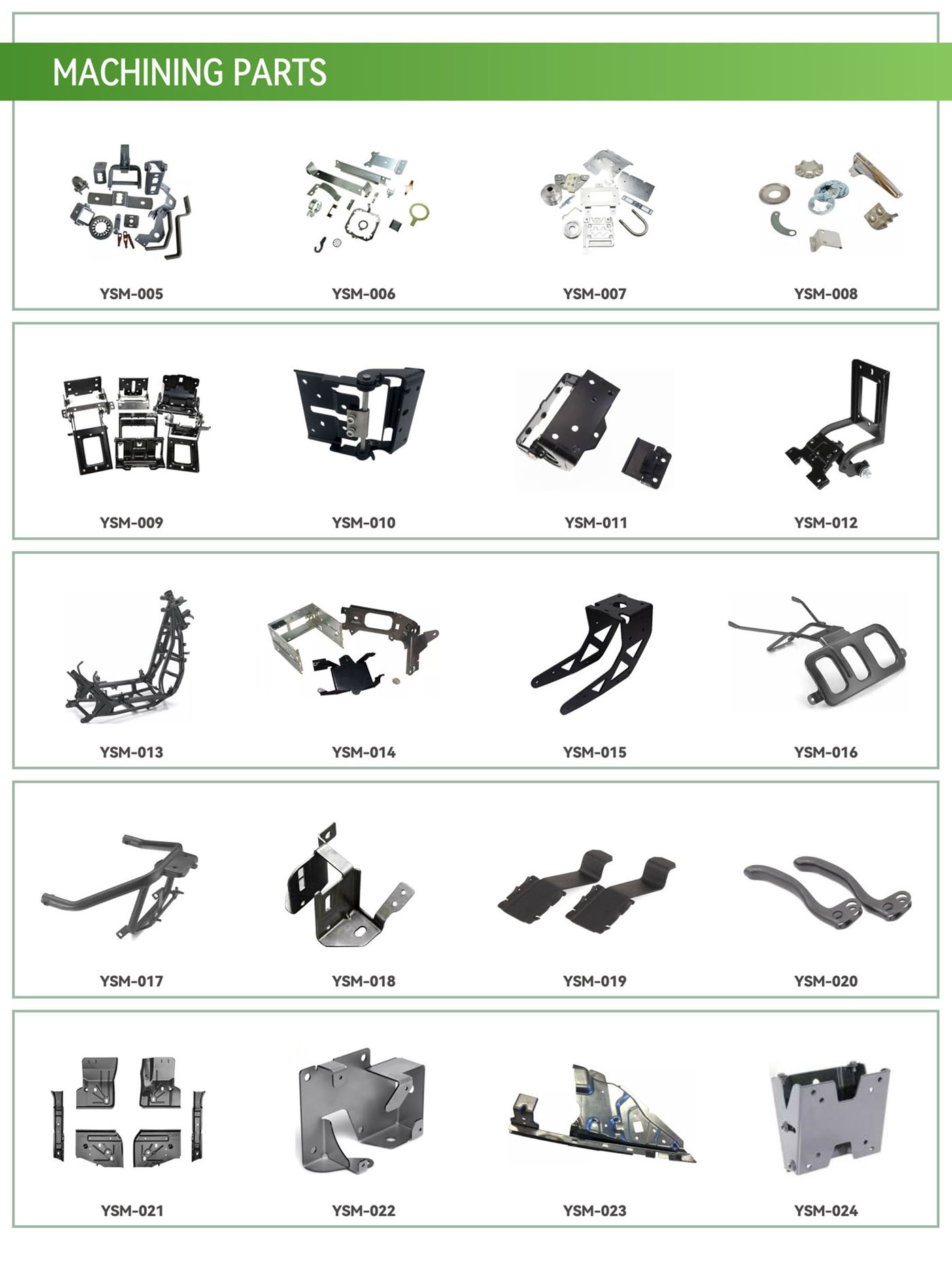 MACHINING PARTS

YSM-005
YSM-006
YSM-007
YSM-008

YSM-009
YSM-010
YSM-011
YSM-012

YSM-013
YSM-014
YSM-015
YSM-016

YSM-017
YSM-018
YSM-019
YSM-020

YSM-021
YSM-022
YSM-023
YSM-024