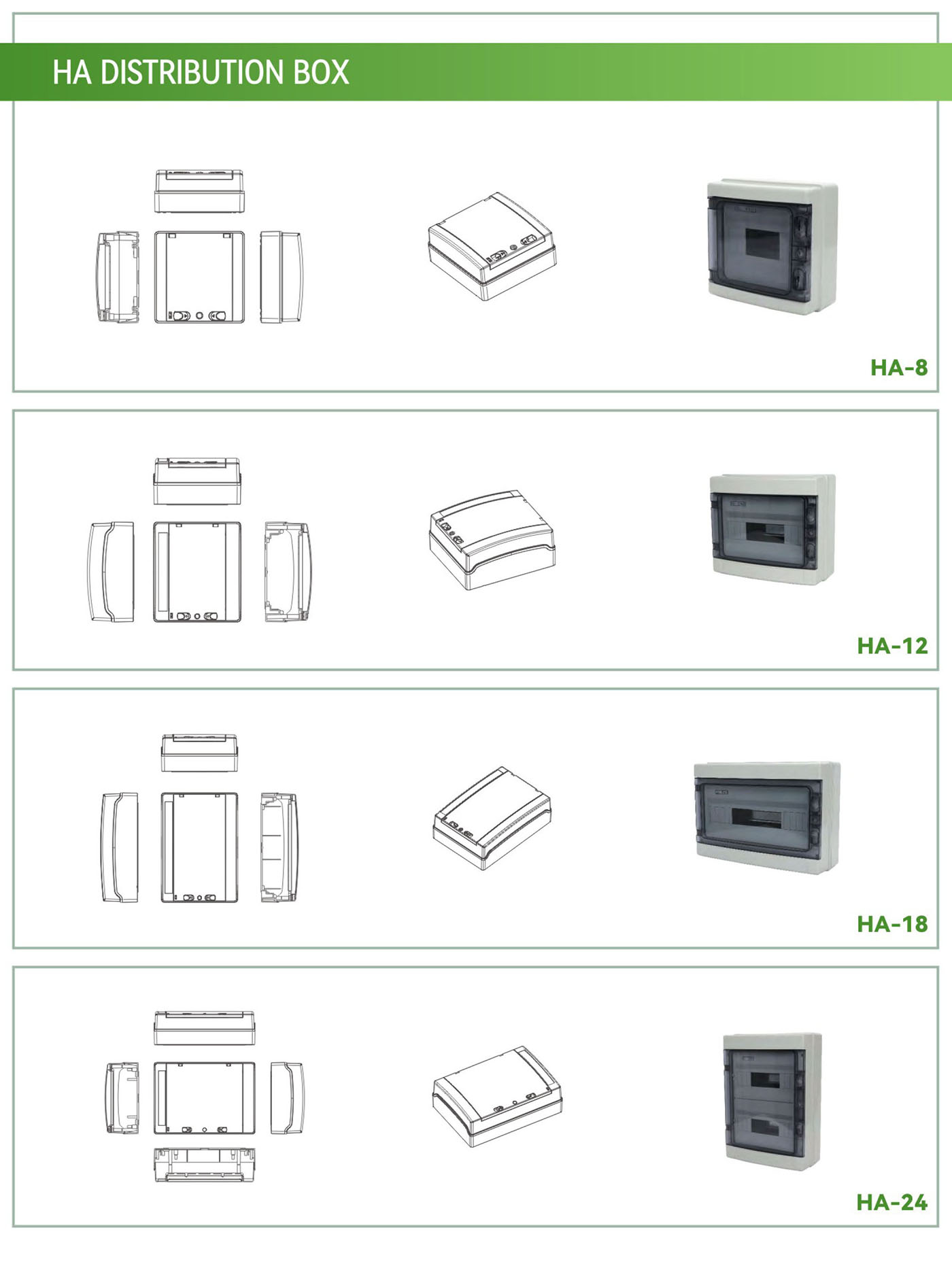 HA DISTRIBUTION BOX

HA-8

HA-12

HA-18

HA-24