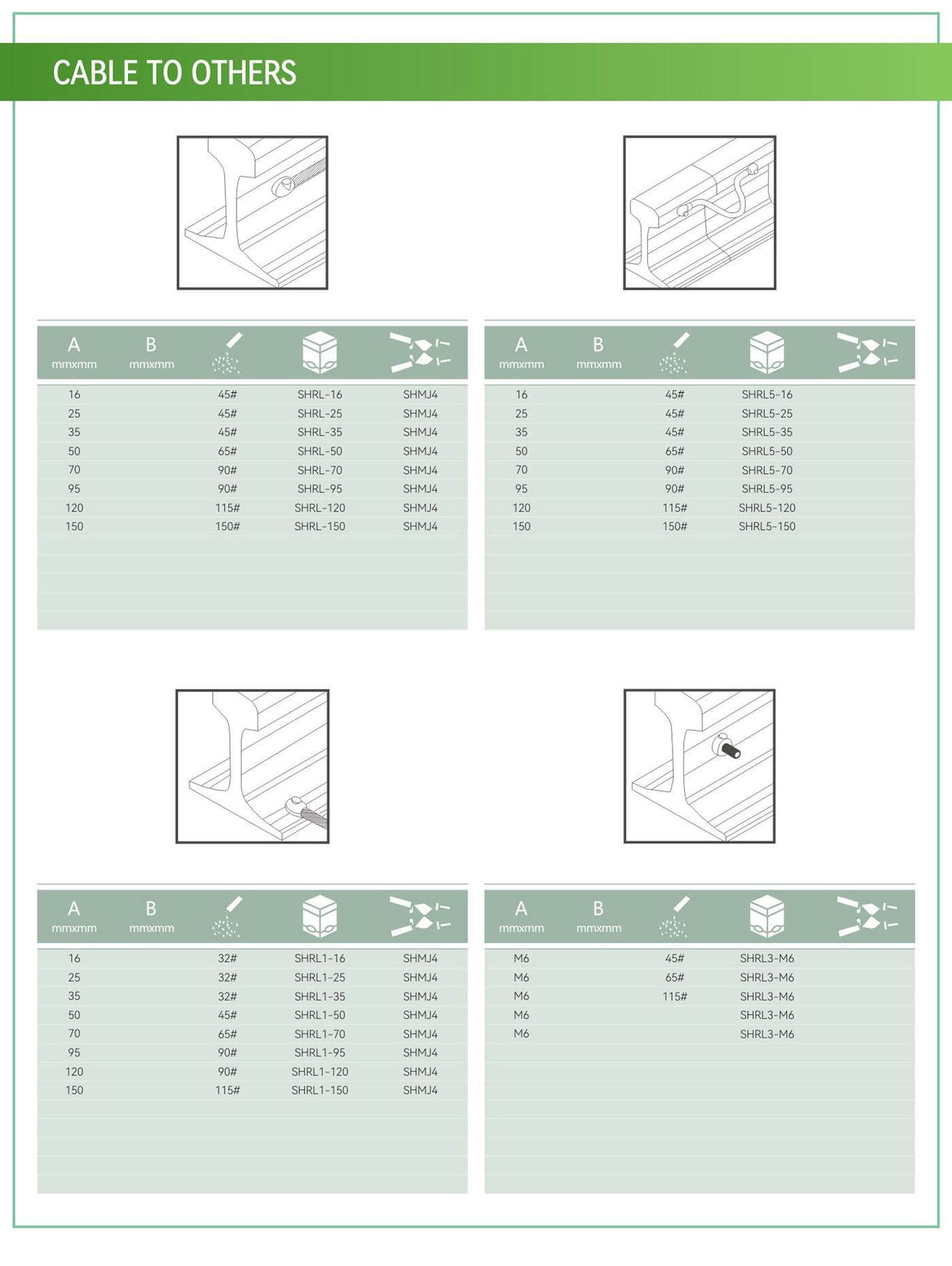 CABLE TO OTHERS

| A mmxmm | B mmxmm | | | |
|---|---|---|---|---|
| 16 | | 45# | SHRL-16 | SHMJ4 |
| 25 | | 45# | SHRL-25 | SHMJ4 |
| 35 | | 45# | SHRL-35 | SHMJ4 |
| 50 | | 65# | SHRL-50 | SHMJ4 |
| 70 | | 90# | SHRL-70 | SHMJ4 |
| 95 | | 90# | SHRL-95 | SHMJ4 |
| 120 | | 115# | SHRL-120 | SHMJ4 |
| 150 | | 150# | SHRL-150 | SHMJ4 |

| A mmxmm | B mmxmm | | | |
|---|---|---|---|---|
| 16 | | 45# | SHRL5-16 | |
| 25 | | 45# | SHRL5-25 | |
| 35 | | 45# | SHRL5-35 | |
| 50 | | 65# | SHRL5-50 | |
| 70 | | 90# | SHRL5-70 | |
| 95 | | 90# | SHRL5-95 | |
| 120 | | 115# | SHRL5-120 | |
| 150 | | 150# | SHRL5-150 | |

| A mmxmm | B mmxmm | | | |
|---|---|---|---|---|
| 16 | | 32# | SHRL1-16 | SHMJ4 |
| 25 | | 32# | SHRL1-25 | SHMJ4 |
| 35 | | 32# | SHRL1-35 | SHMJ4 |
| 50 | | 45# | SHRL1-50 | SHMJ4 |
| 70 | | 65# | SHRL1-70 | SHMJ4 |
| 95 | | 90# | SHRL1-95 | SHMJ4 |
| 120 | | 90# | SHRL1-120 | SHMJ4 |
| 150 | | 115# | SHRL1-150 | SHMJ4 |

| A mmxmm | B mmxmm | | | |
|---|---|---|---|---|
| M6 | | 45# | SHRL3-M6 | |
| M6 | | 65# | SHRL3-M6 | |
| M6 | | 115# | SHRL3-M6 | |
| M6 | | | SHRL3-M6 | |
| M6 | | | SHRL3-M6 | |