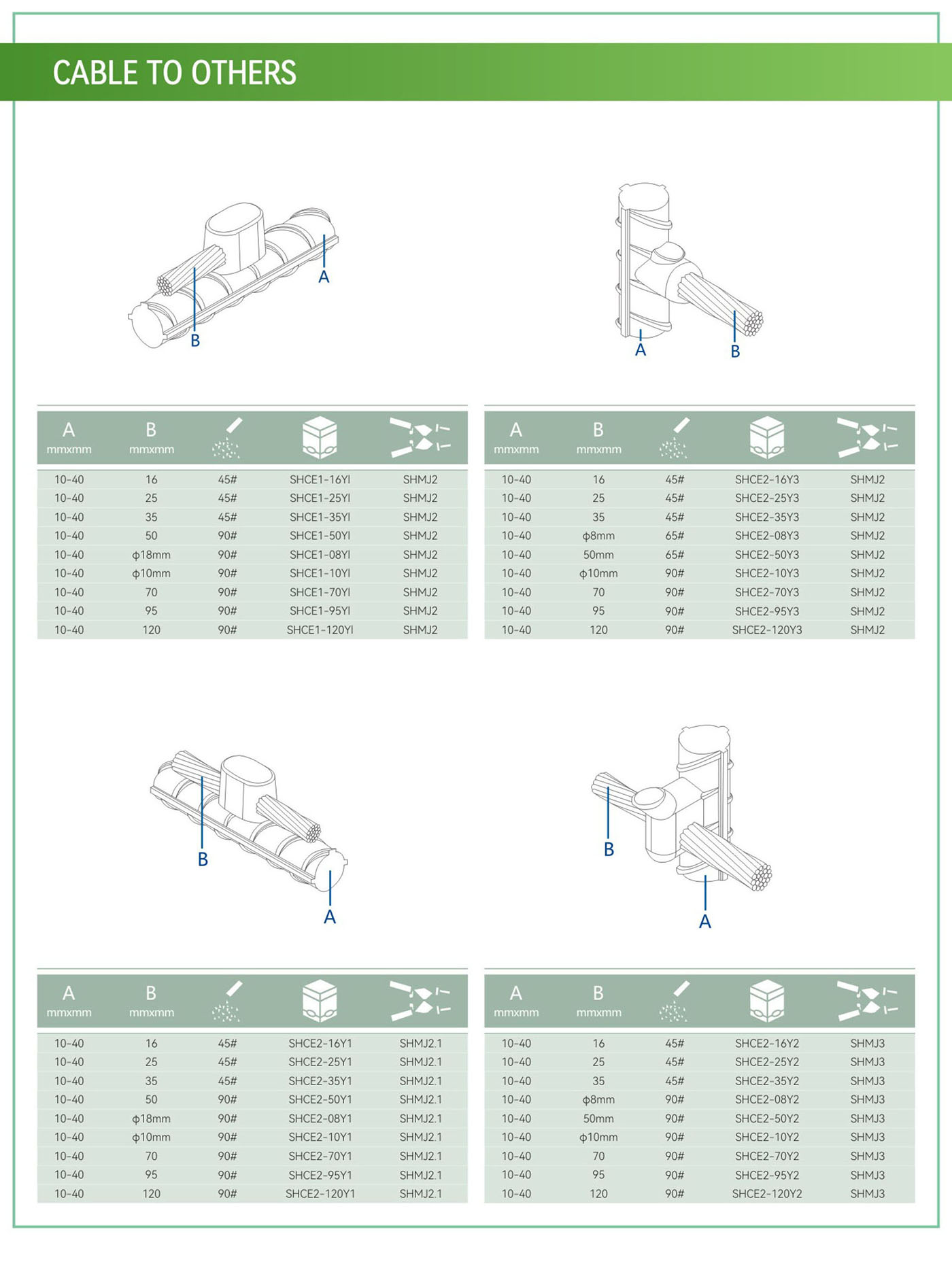 CABLE TO OTHERS

A

B

| A mmxmm | B mmxmm | | | |
|---|---|---|---|---|
| 10-40 | 16 | 45# | SHCE1-16YI | SHMJ2 |
| 10-40 | 25 | 45# | SHCE1-25YI | SHMJ2 |
| 10-40 | 35 | 45# | SHCE1-35YI | SHMJ2 |
| 10-40 | 50 | 90# | SHCE1-50YI | SHMJ2 |
| 10-40 | ϕ18mm | 90# | SHCE1-08YI | SHMJ2 |
| 10-40 | ϕ10mm | 90# | SHCE1-10YI | SHMJ2 |
| 10-40 | 70 | 90# | SHCE1-70YI | SHMJ2 |
| 10-40 | 95 | 90# | SHCE1-95YI | SHMJ2 |
| 10-40 | 120 | 90# | SHCE1-120YI | SHMJ2 |

A

B

| A mmxmm | B mmxmm | | | |
|---|---|---|---|---|
| 10-40 | 16 | 45# | SHCE2-16Y3 | SHMJ2 |
| 10-40 | 25 | 45# | SHCE2-25Y3 | SHMJ2 |
| 10-40 | 35 | 45# | SHCE2-35Y3 | SHMJ2 |
| 10-40 | ϕ8mm | 65# | SHCE2-08Y3 | SHMJ2 |
| 10-40 | 50mm | 65# | SHCE2-50Y3 | SHMJ2 |
| 10-40 | ϕ10mm | 90# | SHCE2-10Y3 | SHMJ2 |
| 10-40 | 70 | 90# | SHCE2-70Y3 | SHMJ2 |
| 10-40 | 95 | 90# | SHCE2-95Y3 | SHMJ2 |
| 10-40 | 120 | 90# | SHCE2-120Y3 | SHMJ2 |

B

A

| A mmxmm | B mmxmm | | | |
|---|---|---|---|---|
| 10-40 | 16 | 45# | SHCE2-16Y1 | SHMJ2.1 |
| 10-40 | 25 | 45# | SHCE2-25Y1 | SHMJ2.1 |
| 10-40 | 35 | 45# | SHCE2-35Y1 | SHMJ2.1 |
| 10-40 | 50 | 90# | SHCE2-50Y1 | SHMJ2.1 |
| 10-40 | ϕ18mm | 90# | SHCE2-08Y1 | SHMJ2.1 |
| 10-40 | ϕ10mm | 90# | SHCE2-10Y1 | SHMJ2.1 |
| 10-40 | 70 | 90# | SHCE2-70Y1 | SHMJ2.1 |
| 10-40 | 95 | 90# | SHCE2-95Y1 | SHMJ2.1 |
| 10-40 | 120 | 90# | SHCE2-120Y1 | SHMJ2.1 |

B

A

| A mmxmm | B mmxmm | | | |
|---|---|---|---|---|
| 10-40 | 16 | 45# | SHCE2-16Y2 | SHMJ3 |
| 10-40 | 25 | 45# | SHCE2-25Y2 | SHMJ3 |
| 10-40 | 35 | 45# | SHCE2-35Y2 | SHMJ3 |
| 10-40 | ϕ8mm | 90# | SHCE2-08Y2 | SHMJ3 |
| 10-40 | 50mm | 90# | SHCE2-50Y2 | SHMJ3 |
| 10-40 | ϕ10mm | 90# | SHCE2-10Y2 | SHMJ3 |
| 10-40 | 70 | 90# | SHCE2-70Y2 | SHMJ3 |
| 10-40 | 95 | 90# | SHCE2-95Y2 | SHMJ3 |
| 10-40 | 120 | 90# | SHCE2-120Y2 | SHMJ3 |