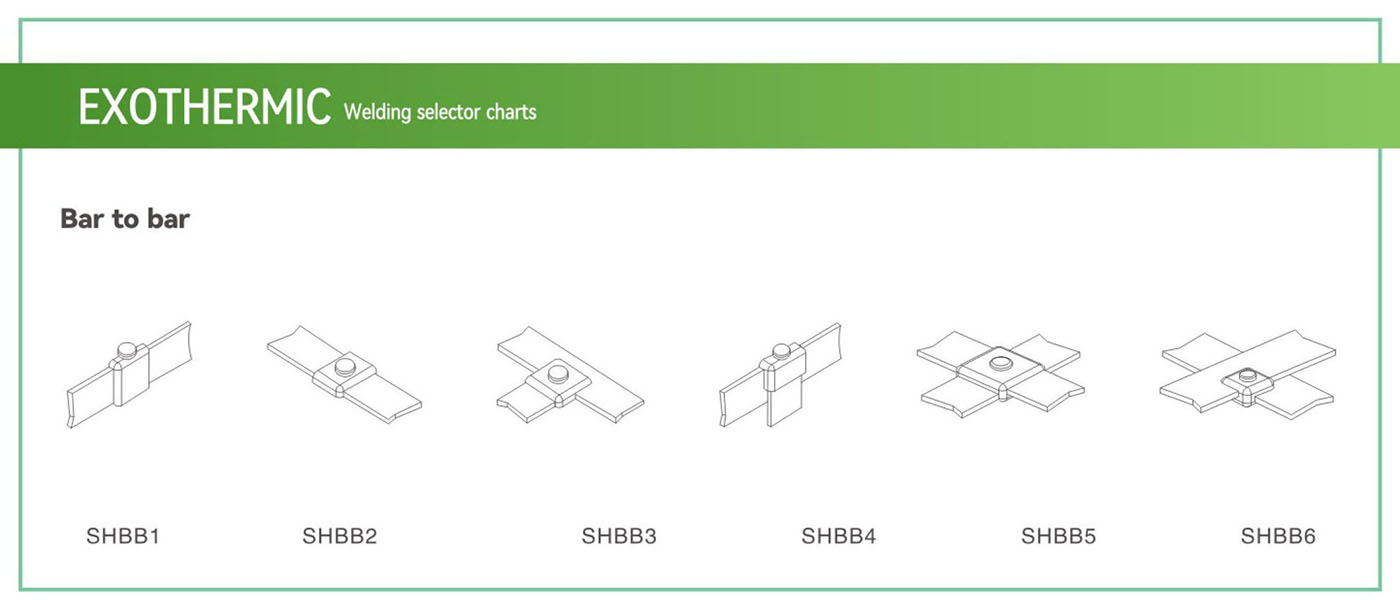 EXOTHERMIC Welding selector charts

Bar to bar

SHBB1

SHBB2

SHBB3

SHBB4

SHBB5

SHBB6