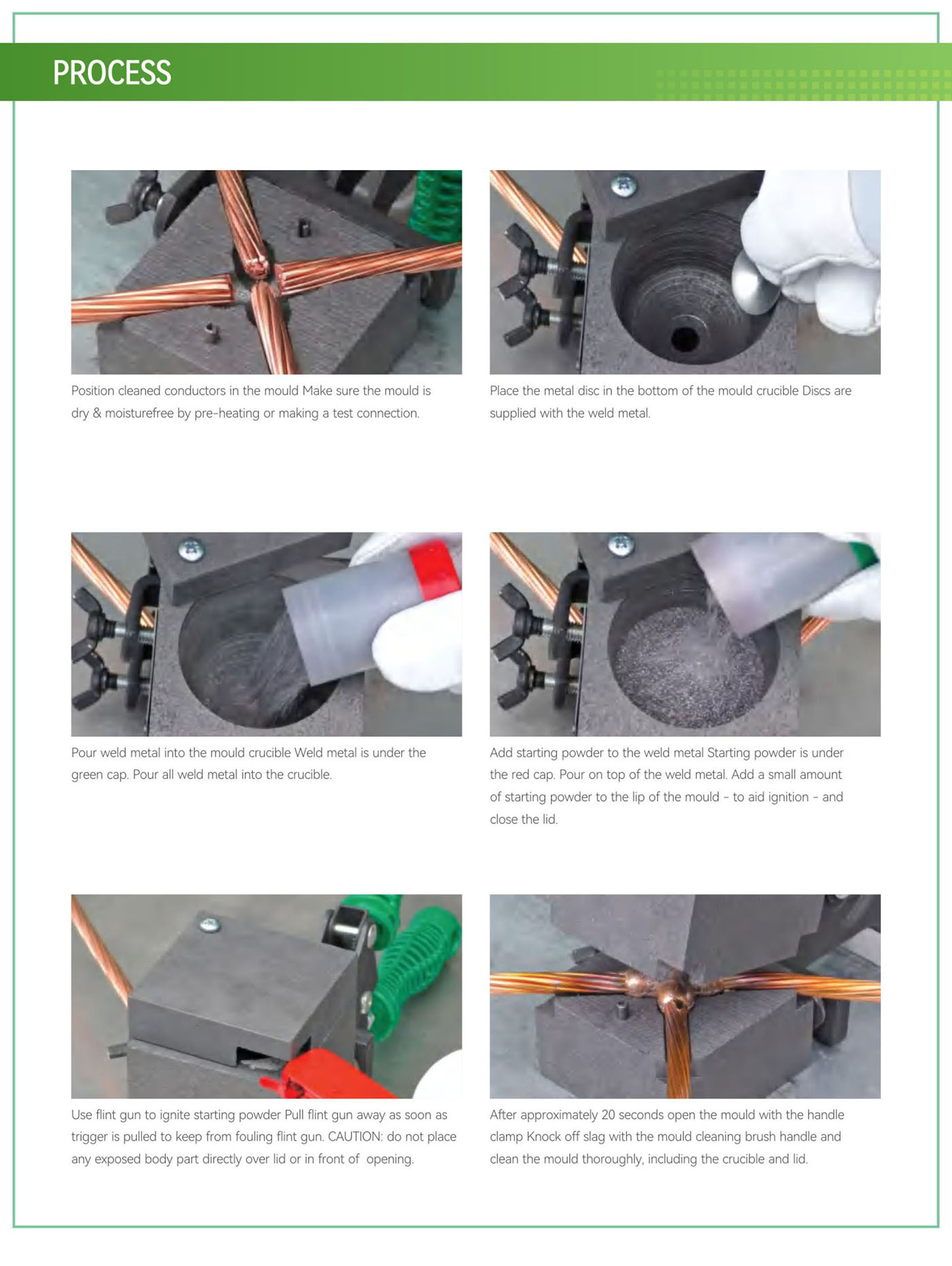 PROCESS

Position cleaned conductors in the mould Make sure the mould is dry & moisturefree by pre-heating or making a test connection.

Place the metal disc in the bottom of the mould crucible Discs are supplied with the weld metal.

Pour weld metal into the mould crucible Weld metal is under the green cap. Pour all weld metal into the crucible.

Add starting powder to the weld metal Starting powder is under the red cap. Pour on top of the weld metal. Add a small amount of starting powder to the lip of the mould - to aid ignition - and close the lid.

Use flint gun to ignite starting powder Pull flint gun away as soon as trigger is pulled to keep from fouling flint gun. CAUTION: do not place any exposed body part directly over lid or in front of opening.

After approximately 20 seconds open the mould with the handle clamp Knock off slag with the mould cleaning brush handle and clean the mould thoroughly, including the crucible and lid.